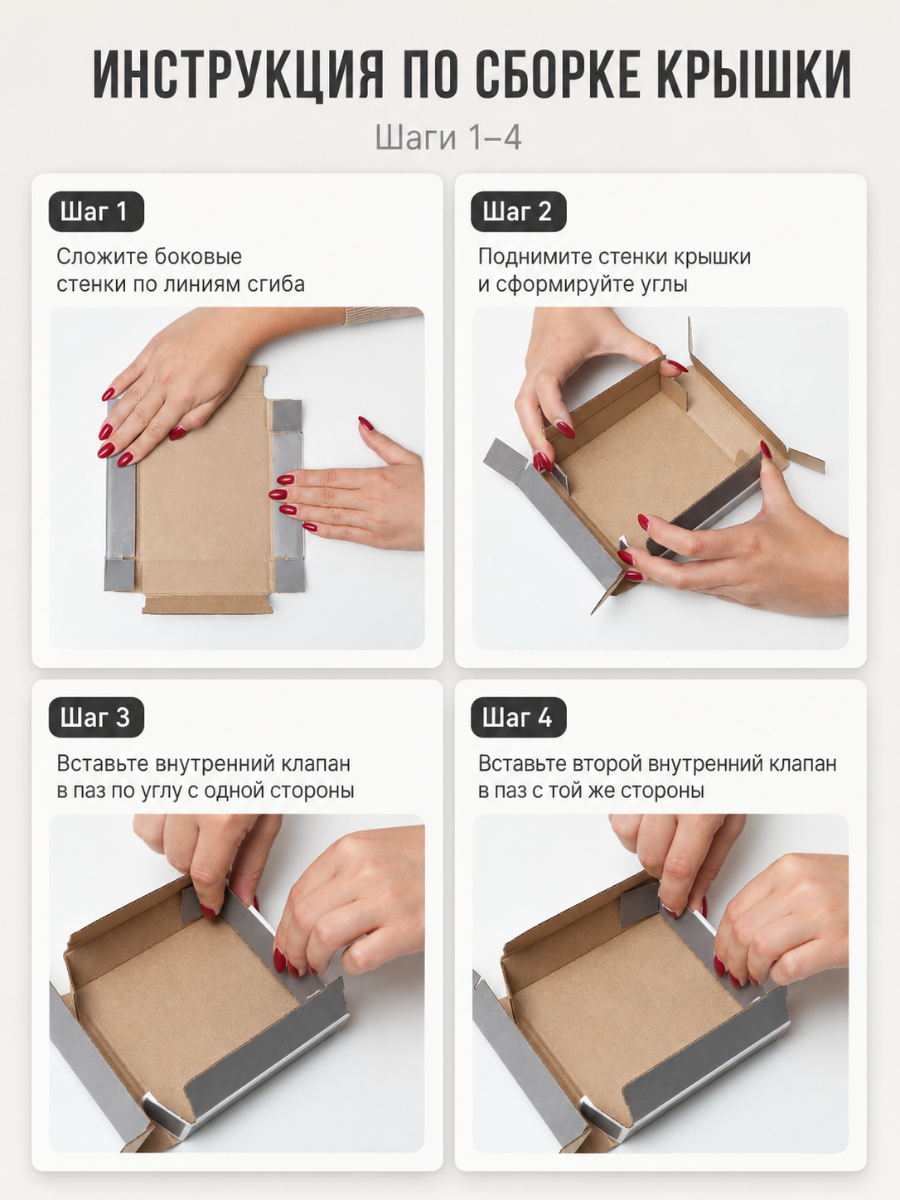 ИНСТРУКЦИЯ ПО СБОРКЕ КРЫШКИ

Шаги 1–4

Шаг 1

Сложите боковые стенки по линиям сгиба

Шаг 2

Поднимите стенки крышки и сформируйте углы

Шаг 3

Вставьте внутренний клапан в паз по углу с одной стороны

Шаг 4

Вставьте второй внутренний клапан в паз с той же стороны