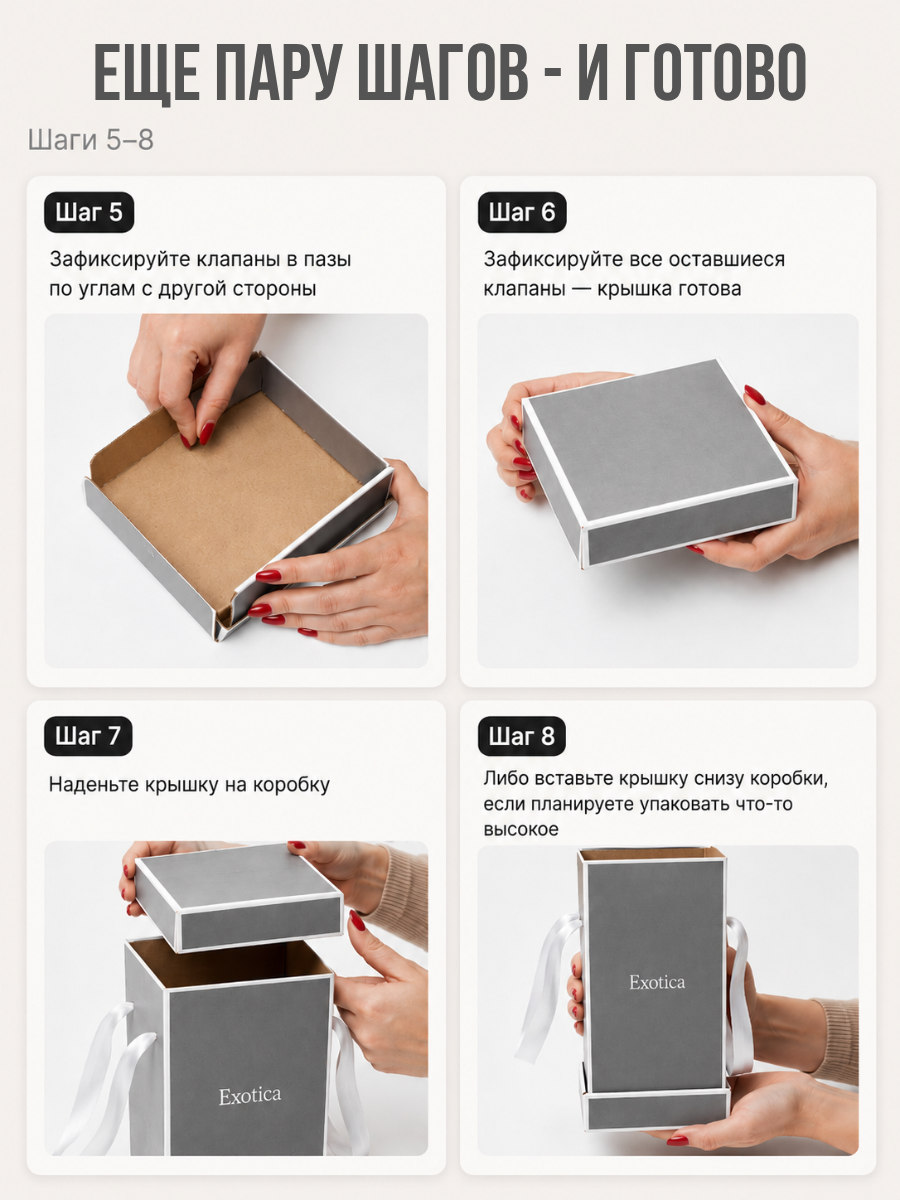 ЕЩЕ ПАРУ ШАГОВ - И ГОТОВО

Шаги 5–8

Шаг 5

Зафиксируйте клапаны в пазы по углам с другой стороны

Шаг 6

Зафиксируйте все оставшиеся клапаны — крышка готова

Шаг 7

Наденьте крышку на коробку

Exotica

Шаг 8

Либо вставьте крышку снизу коробки, если планируете упаковать что-то высокое

Exotica