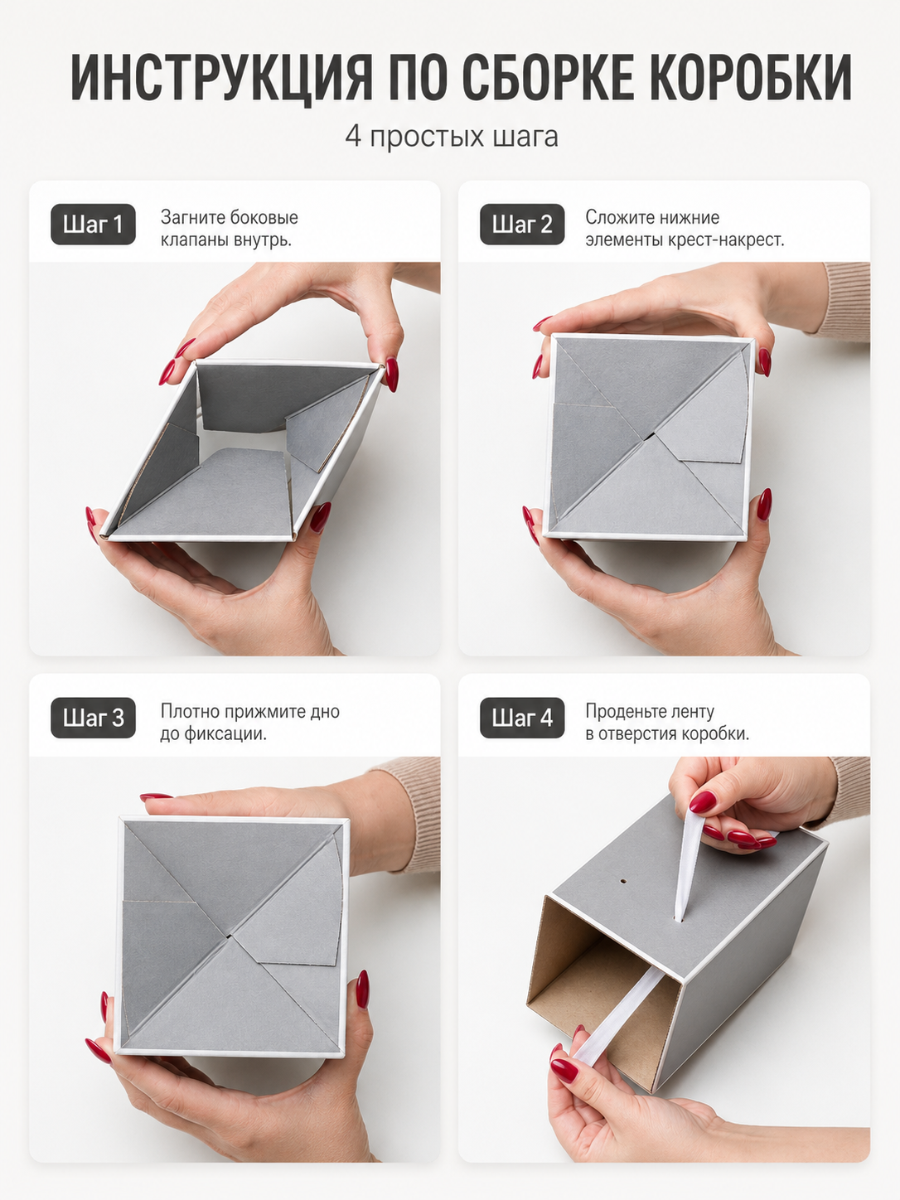 ИНСТРУКЦИЯ ПО СБОРКЕ КОРОБКИ

4 простых шага

Шаг 1

Загните боковые клапаны внутрь.

Шаг 2

Сложите нижние элементы крест-накрест.

Шаг 3

Плотно прижмите дно до фиксации.

Шаг 4

Проденьте ленту в отверстия коробки.